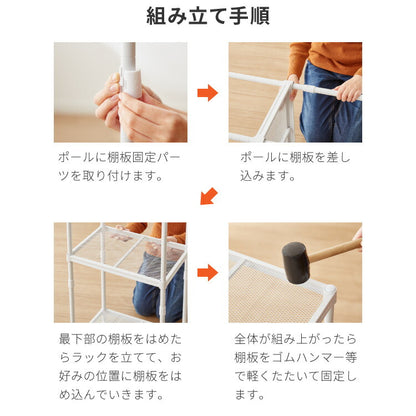 組み立て手順

ポールに棚板固定パーツを取り付けます。

ポールに棚板を差し込みます。

最下部の棚板をはめたらラックを立てて、お好みの位置に棚板をはめ込んでいきます。

全体が組み上がったら棚板をゴムハンマー等で軽くたたいて固定します。