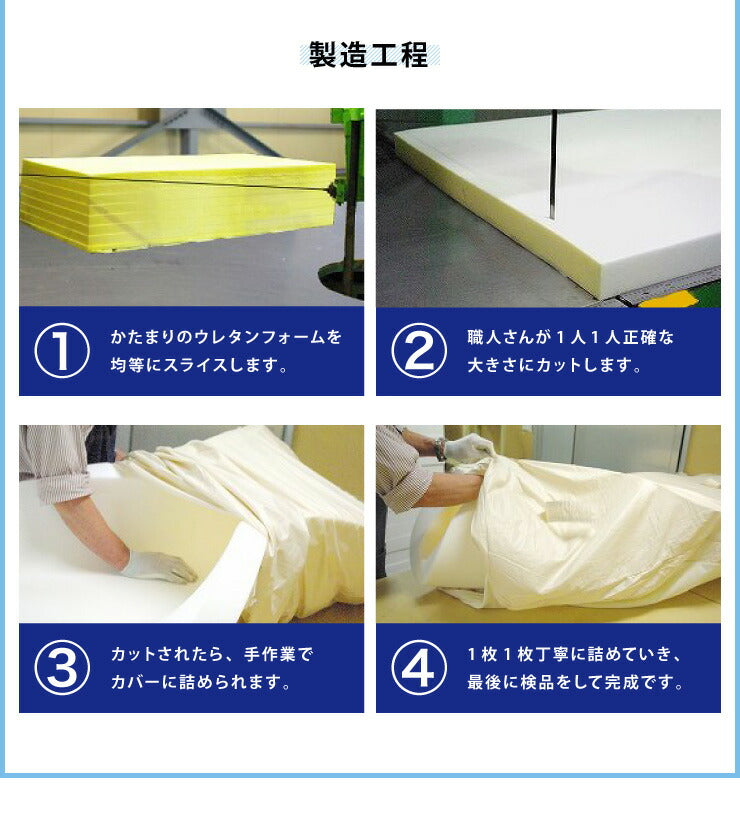 製造工程

①
かたまりのウレタンフォームを均等にスライスします。

②
職人さんが１人１人正確な大きさにカットします。

③
カットされたら、手作業でカバーに詰められます。

④
１枚１枚丁寧に詰めていき、最後に検品をして完成です。