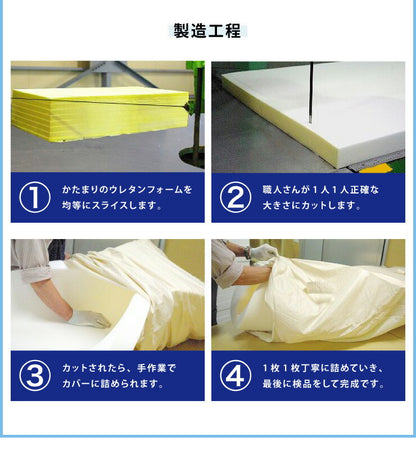 製造工程

①
かたまりのウレタンフォームを均等にスライスします。

②
職人さんが１人１人正確な大きさにカットします。

③
カットされたら、手作業でカバーに詰められます。

④
１枚１枚丁寧に詰めていき、最後に検品をして完成です。