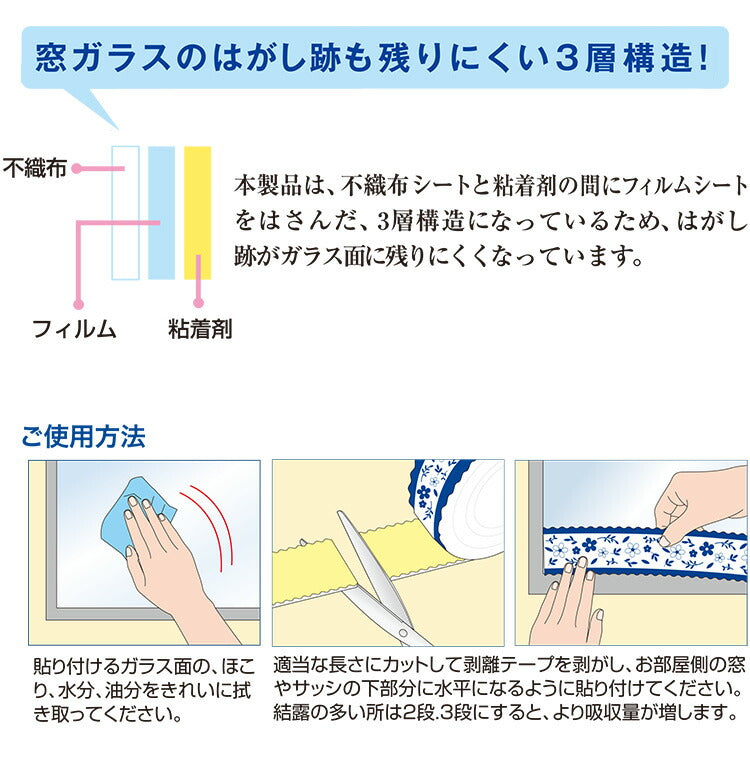 窓ガラスのはがし跡も残りにくい3層構造!

不織布

フィルム

粘着剤

本製品は、不織布シートと粘着剤の間にフィルムシートをはさんだ、3層構造になっているため、はがし跡がガラス面に残りにくくなっています。

ご使用方法

貼り付けるガラス面の、ほこり、水分、油分をきれいに拭き取ってください。

適当な長さにカットして剥離テープを剥がし、お部屋側の窓やサッシの下部分に水平になるように貼り付けてください。結露の多い所は2段.3段にすると、より吸収量が増します。