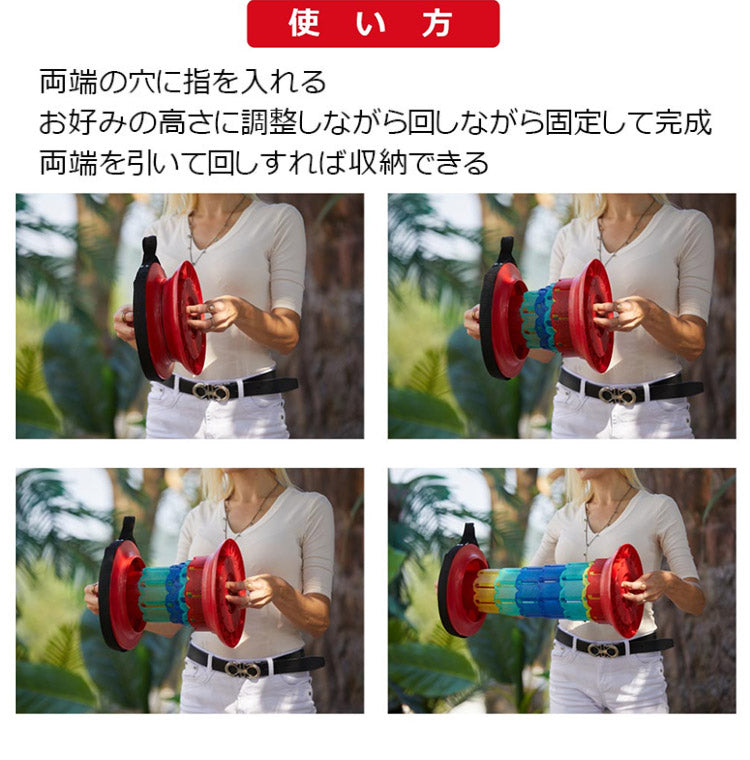 使い方

両端の穴に指を入れる
お好みの高さに調整しながら回しながら固定して完成
両端を引いて回しすれば収納できる