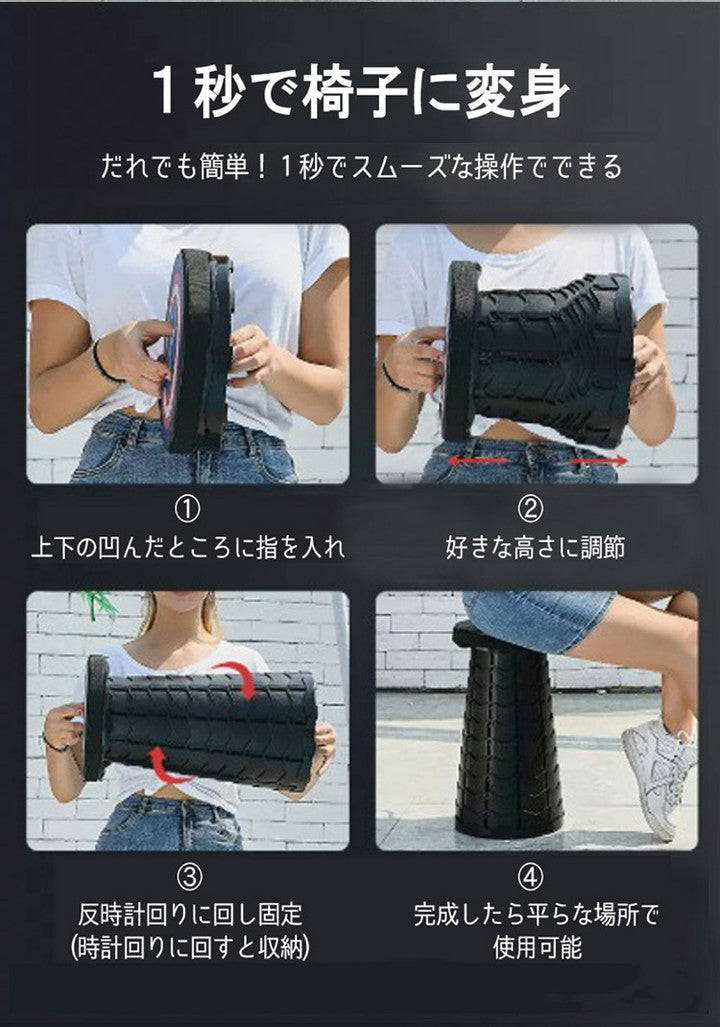 1秒で椅子に変身

だれでも簡単！1秒でスムーズな操作でできる

①
上下の凹んだところに指を入れ

②
好きな高さに調節

③
反時計回りに回し固定
(時計回りに回すと収納)

④
完成したら平らな場所で
使用可能