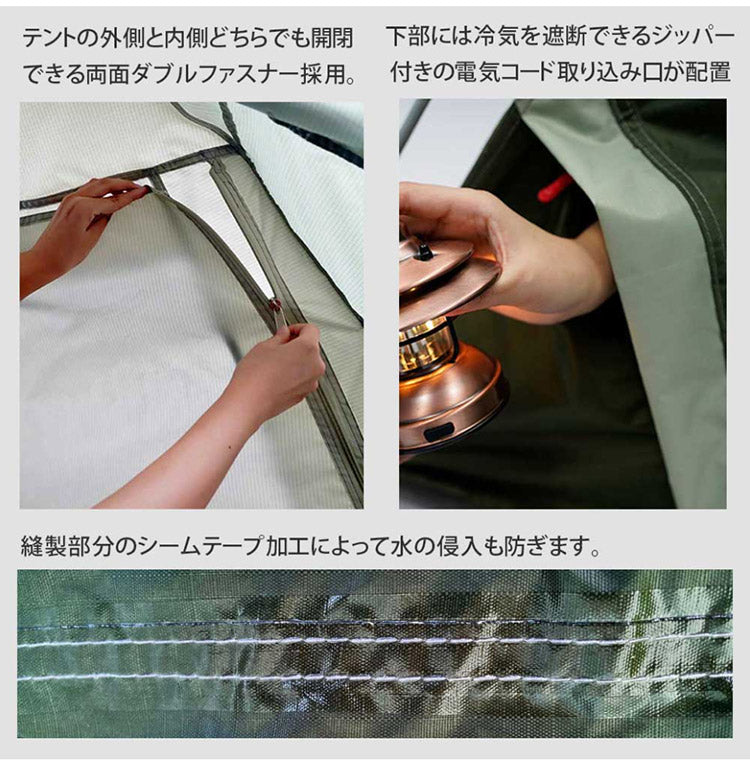 テントの外側と内側どちらでも開閉できる両面ダブルファスナー採用。

下部には冷気を遮断できるジッパー付きの電気コード取り込み口が配置

縫製部分のシームテープ加工によって水の侵入も防ぎます。