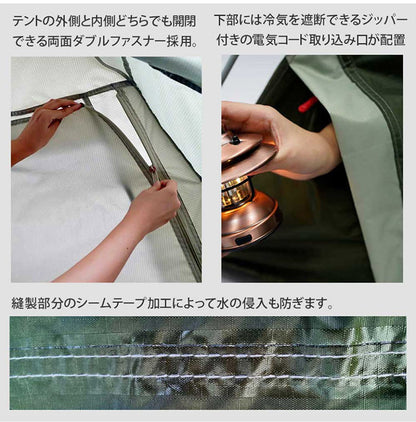 テントの外側と内側どちらでも開閉できる両面ダブルファスナー採用。

下部には冷気を遮断できるジッパー付きの電気コード取り込み口が配置

縫製部分のシームテープ加工によって水の侵入も防ぎます。