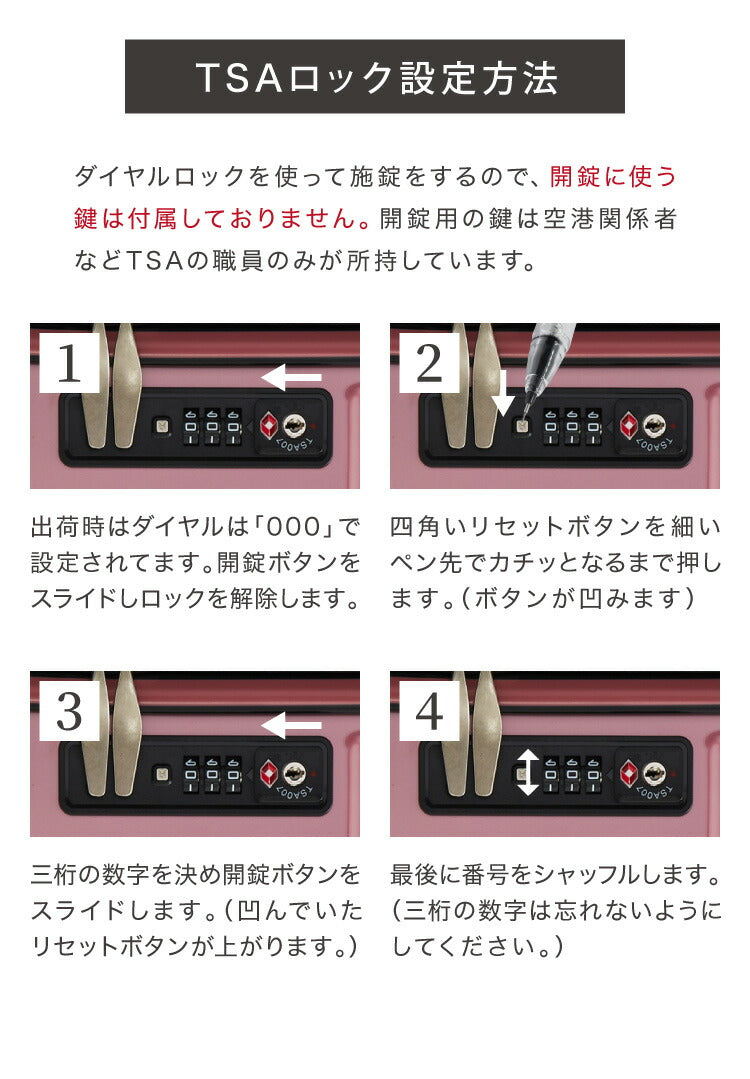 TSAロック設定方法

ダイヤルロックを使って施錠をするので、開錠に使う鍵は付属しておりません。開錠用の鍵は空港関係者などTSAの職員のみが所持しています。

1

TSA007

出荷時はダイヤルは「000」で設定されてます。開錠ボタンをスライドしロックを解除します。

2

TSA007

四角いリセットボタンを細いペン先でカチッとなるまで押します。（ボタンが凹みます）

3

TSA007

三桁の数字を決め開錠ボタンをスライドします。（凹んでいたリセットボタンが上がります。）

4

TSA007

最後に番号をシャッフルします。（三桁の数字は忘れないようにしてください。）