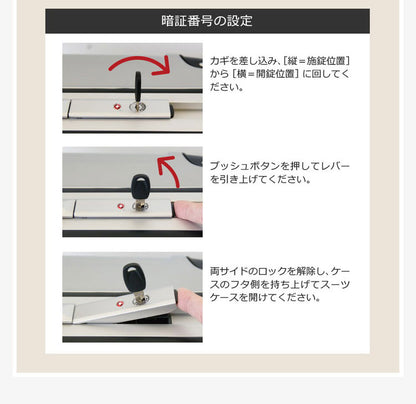 暗証番号の設定

カギを差し込み、[縦＝施錠位置]から[横＝開錠位置]に回してください。

プッシュボタンを押してレバーを引き上げてください。

両サイドのロックを解除し、ケースのフタ側を持ち上げてスーツケースを開けてください。