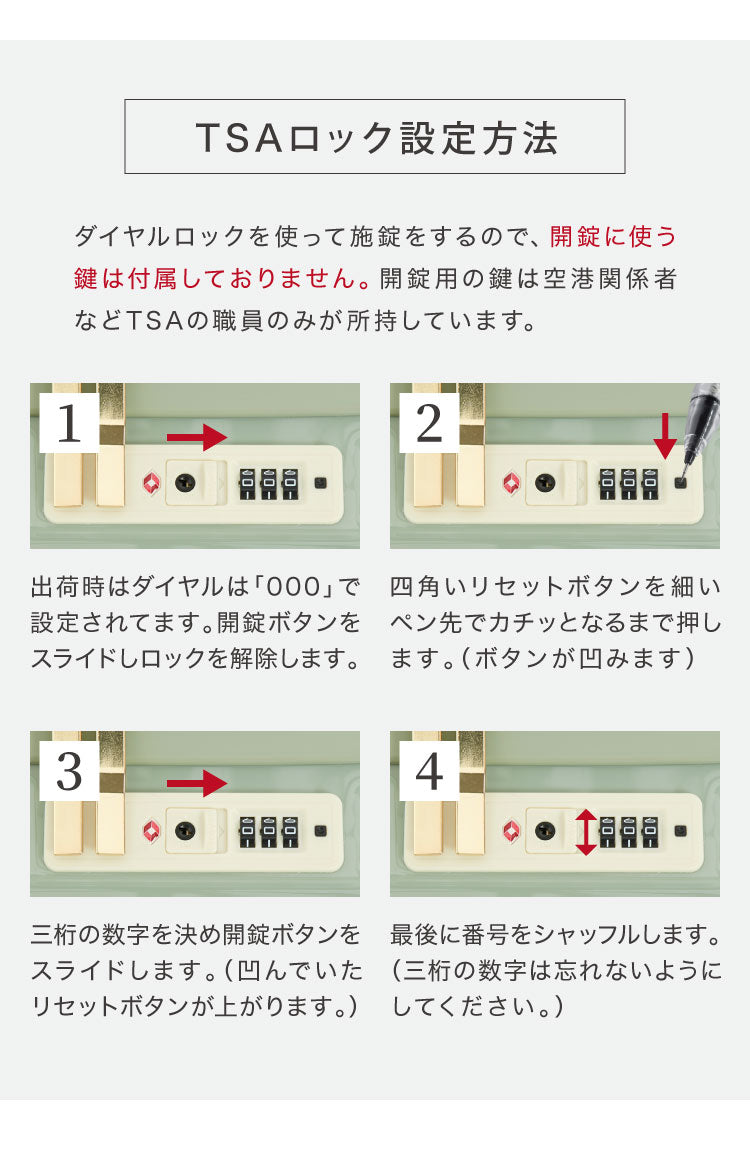 TSAロック設定方法

ダイヤルロックを使って施錠をするので、開錠に使う鍵は付属しておりません。開錠用の鍵は空港関係者などTSAの職員のみが所持しています。

1

出荷時はダイヤルは「000」で設定されてます。開錠ボタンをスライドしロックを解除します。

2

四角いリセットボタンを細いペン先でカチッとなるまで押します。(ボタンが凹みます)

3

三桁の数字を決め開錠ボタンをスライドします。(凹んでいたリセットボタンが上がります。)

4

最後に番号をシャッフルします。(三桁の数字は忘れないようにしてください。)