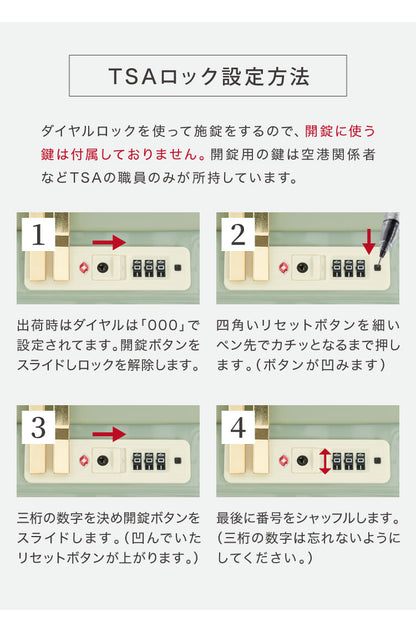 TSAロック設定方法

ダイヤルロックを使って施錠をするので、開錠に使う鍵は付属しておりません。開錠用の鍵は空港関係者などTSAの職員のみが所持しています。

1

出荷時はダイヤルは「000」で設定されてます。開錠ボタンをスライドしロックを解除します。

2

四角いリセットボタンを細いペン先でカチッとなるまで押します。（ボタンが凹みます）

3

三桁の数字を決め開錠ボタンをスライドします。（凹んでいたリセットボタンが上がります。）

4

最後に番号をシャッフルします。（三桁の数字は忘れないようにしてください。）