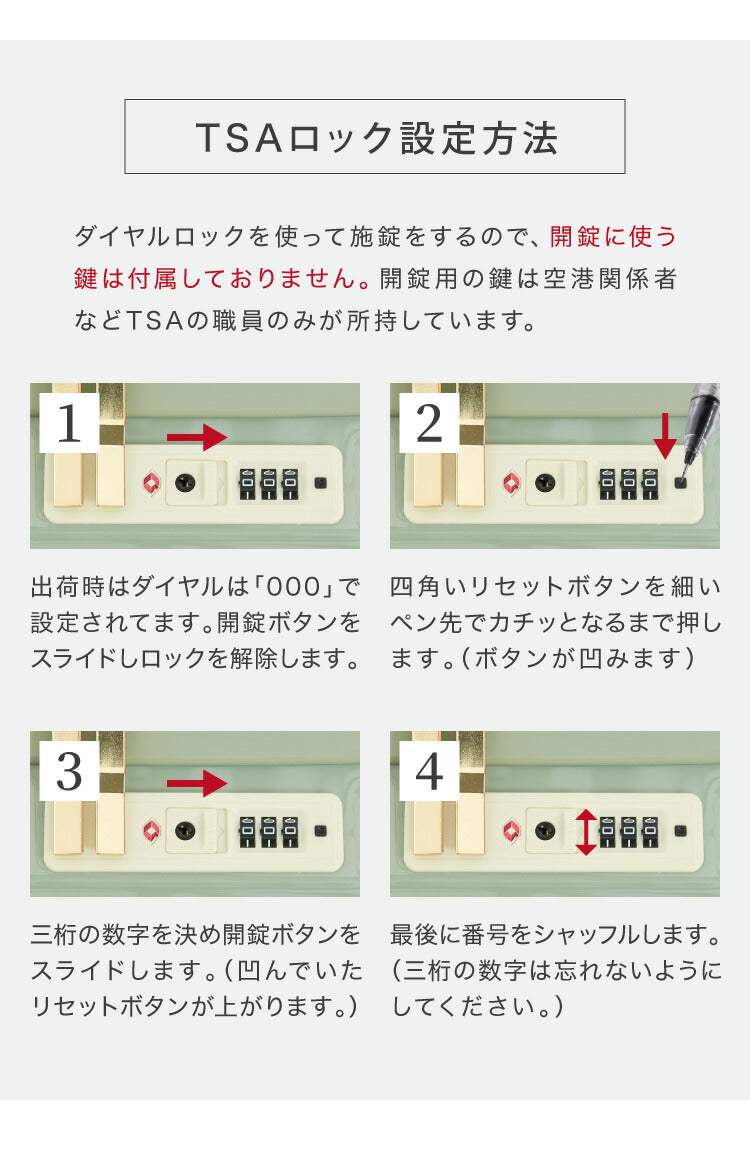 TSAロック設定方法

ダイヤルロックを使って施錠をするので、開錠に使う鍵は付属しておりません。開錠用の鍵は空港関係者などTSAの職員のみが所持しています。

1

出荷時はダイヤルは「000」で設定されてます。開錠ボタンをスライドしロックを解除します。

2

四角いリセットボタンを細いペン先でカチッとなるまで押します。（ボタンが凹みます）

3

三桁の数字を決め開錠ボタンをスライドします。（凹んでいたリセットボタンが上がります。）

4

最後に番号をシャッフルします。（三桁の数字は忘れないようにしてください。）