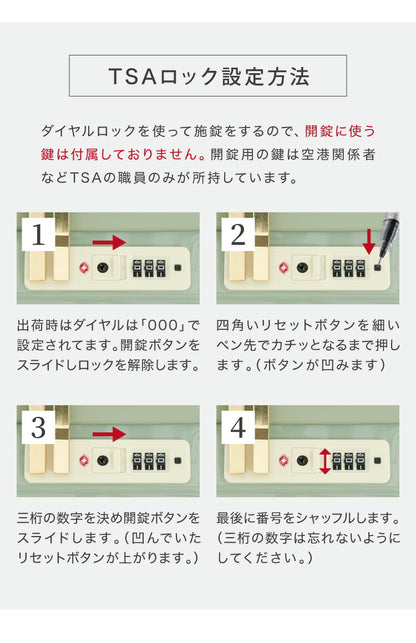 TSAロック設定方法

ダイヤルロックを使って施錠をするので、開錠に使う鍵は付属しておりません。開錠用の鍵は空港関係者などTSAの職員のみが所持しています。

1

出荷時はダイヤルは「000」で設定されてます。開錠ボタンをスライドしロックを解除します。

2

四角いリセットボタンを細いペン先でカチッとなるまで押します。（ボタンが凹みます）

3

三桁の数字を決め開錠ボタンをスライドします。（凹んでいたリセットボタンが上がります。）

4

最後に番号をシャッフルします。（三桁の数字は忘れないようにしてください。）