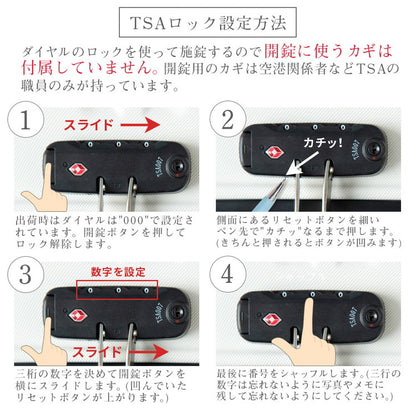 TSAロック設定方法

ダイヤルのロックを使って施錠するので開錠に使うカギは付属していません。開錠用のカギは空港関係者などTSAの職員のみが持っています。

1

スライド

TSA007

出荷時はダイヤルは"000"で設定されています。開錠ボタンを押してロック解除します。

2

カチッ!

側面にあるリセットボタンを細いペン先で"カチッ"なるまで押します。(きちんと押されるとボタンが凹みます)

3

数字を設定

TSA007

スライド

三桁の数字を決めて開錠ボタンを横にスライドします。(凹んでいたリセットボタンが上がります。)

4

TSA007

最後に番号をシャッフルします。(三行の数字は忘れないように写真やメモに残して忘れないようにしてください。)