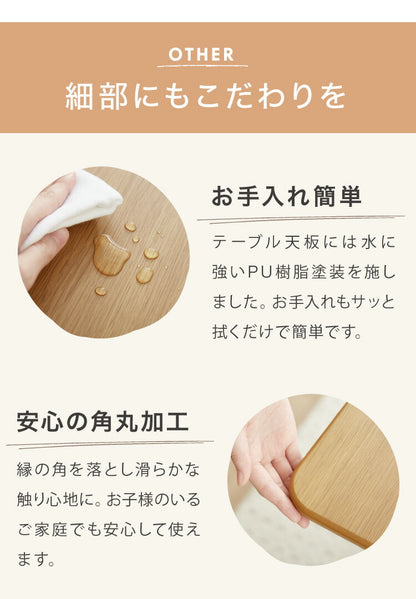 OTHER

細部にもこだわりを

お手入れ簡単

テーブル天板には水に強いPU樹脂塗装を施しました。お手入れもサッと拭くだけで簡単です。

安心の角丸加工

縁の角を落とし滑らかな触り心地に。お子様のいるご家庭でも安心して使えます。