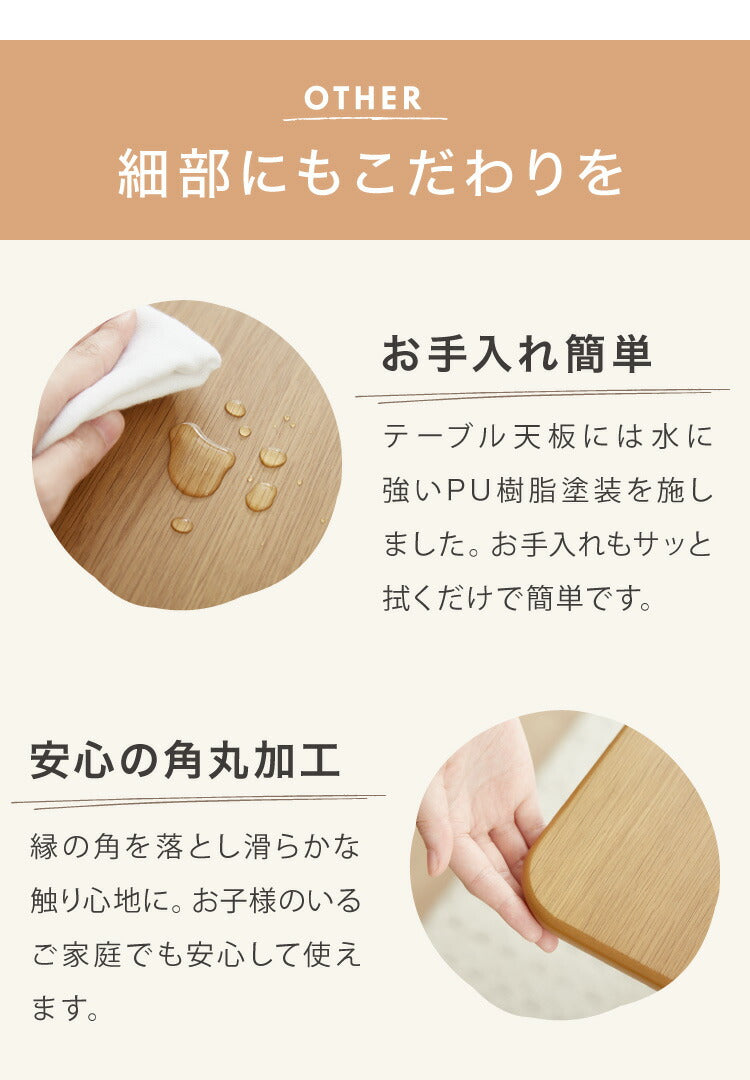 OTHER

細部にもこだわりを

お手入れ簡単

テーブル天板には水に強いPU樹脂塗装を施しました。お手入れもサッと拭くだけで簡単です。

安心の角丸加工

縁の角を落とし滑らかな触り心地に。お子様のいるご家庭でも安心して使えます。