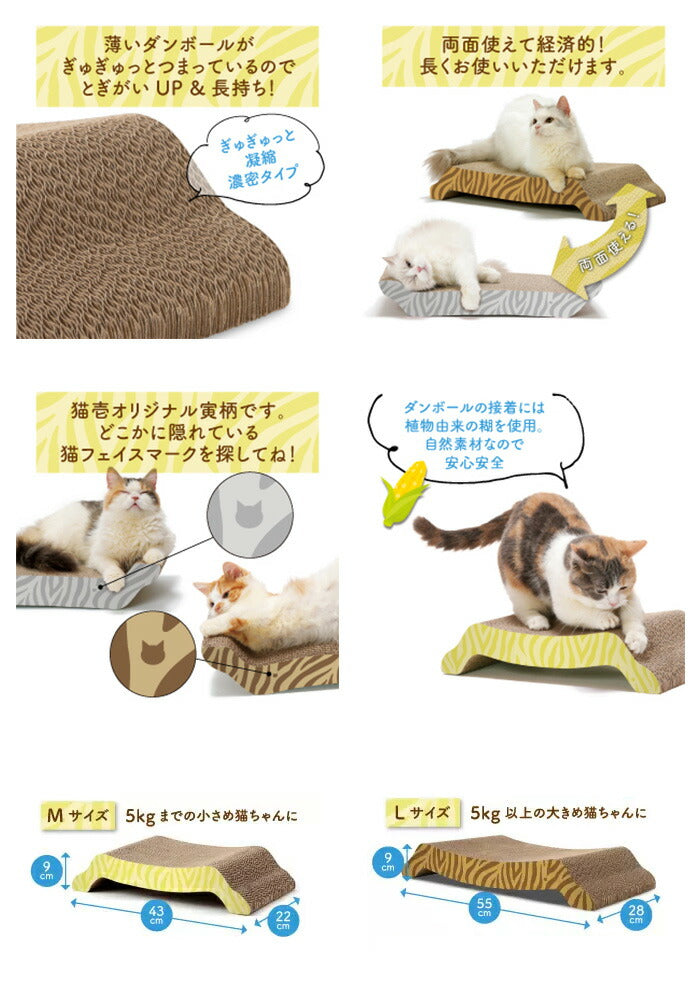 薄いダンボールが
ぎゅぎゅっとつまっているので
とぎがい UP & 長持ち！

ぎゅぎゅっと
凝縮
濃密タイプ

両面使えて経済的！
長くお使いいただけます。

両面使える！

猫壱オリジナル寅柄です。
どこかに隠れている
猫フェイスマークを探してね！

ダンボールの接着には
植物由来の糊を使用。
自然素材なので
安心安全

M サイズ　5kg までの小さめ猫ちゃんに

9 cm
43 cm
22 cm

L サイズ　5kg 以上の大きめ猫ちゃんに

9 cm
55 cm
28 cm