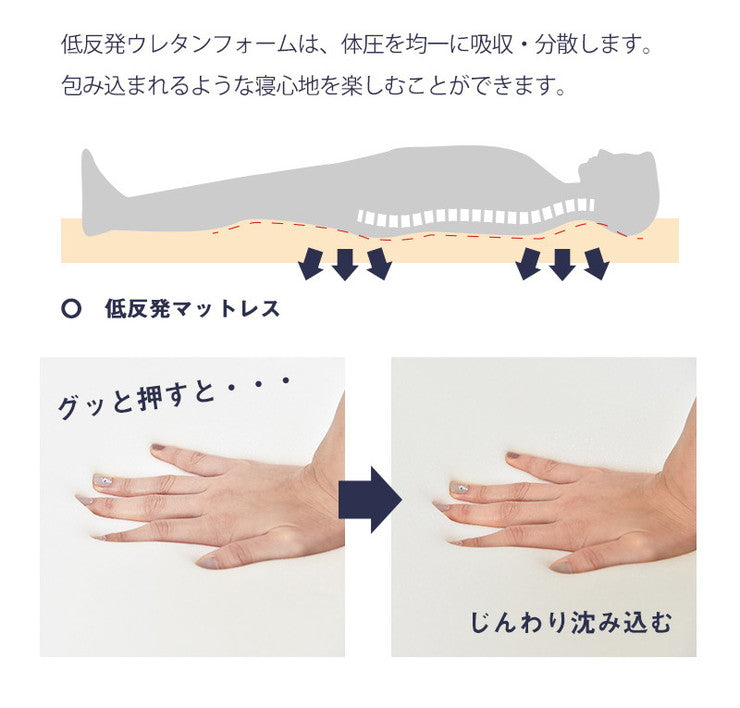 低反発ウレタンフォームは、体圧を均一に吸収・分散します。
包み込まれるような寝心地を楽しむことができます。

○ 低反発マットレス

グッと押すと・・・

じんわり沈み込む