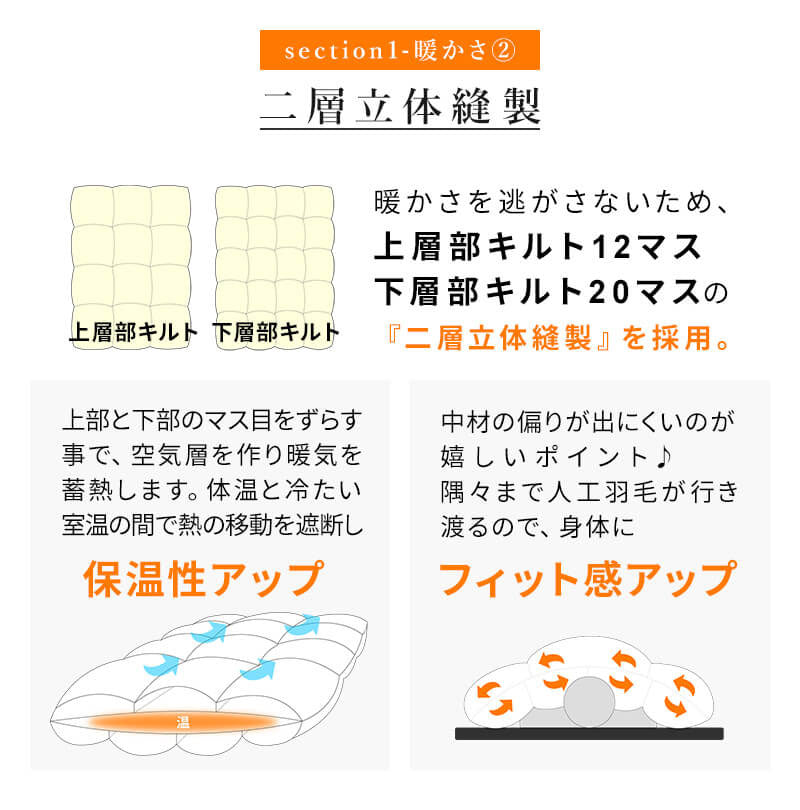 section1-暖かさ②

二層立体縫製

上層部キルト　下層部キルト

暖かさを逃がさないため、
上層部キルト12マス
下層部キルト20マスの
『二層立体縫製』を採用。

上部と下部のマス目をずらす事で、空気層を作り暖気を蓄熱します。体温と冷たい室温の間で熱の移動を遮断し

保温性アップ

温

中材の偏りが出にくいのが嬉しいポイント♪
隅々まで人工羽毛が行き渡るので、身体に

フィット感アップ