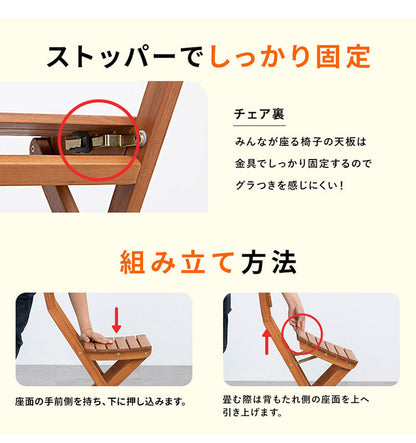 ストッパーでしっかり固定

チェア裏

みんなが座る椅子の天板は金具でしっかり固定するのでグラつきを感じにくい！

組み立て方法

座面の手前側を持ち、下に押し込みます。

畳む際は背もたれ側の座面を上へ引き上げます。