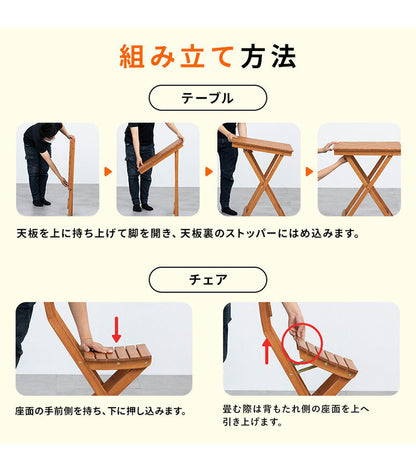 組み立て方法

テーブル

天板を上に持ち上げて脚を開き、天板裏のストッパーにはめ込みます。

チェア

座面の手前側を持ち、下に押し込みます。

畳む際は背もたれ側の座面を上へ引き上げます。