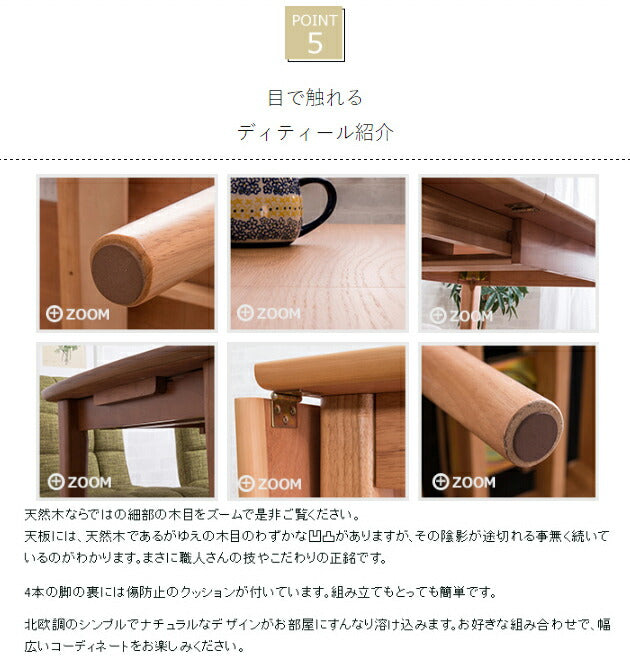 POINT
5

目で触れる
ディティール紹介

ZOOM

ZOOM

ZOOM

ZOOM

ZOOM

ZOOM

天然木ならではの細部の木目をズームで是非ご覧ください。
天板には、天然木であるがゆえの木目のわずかな凹凸がありますが、その陰影が途切れる事無く続いているのがわかります。まさに職人さんの技やこだわりの正銘です。

4本の脚の裏には傷防止のクッションが付いています。組み立てもとっても簡単です。

北欧調のシンプルでナチュラルなデザインがお部屋にすんなり溶け込みます。お好きな組み合わせで、幅広いコーディネートをお楽しみください。