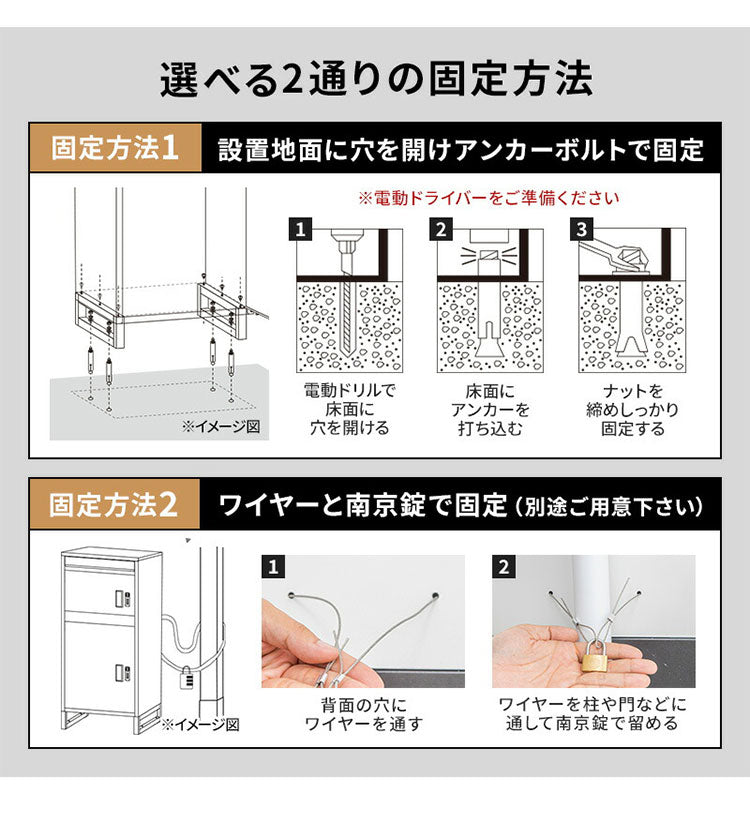 選べる2通りの固定方法

固定方法1

設置地面に穴を開けアンカーボルトで固定

※電動ドライバーをご準備ください

※イメージ図

1

電動ドリルで床面に穴を開ける

2

床面にアンカーを打ち込む

3

ナットを締めしっかり固定する

固定方法2

ワイヤーと南京錠で固定（別途ご用意下さい）

※イメージ図

1

背面の穴にワイヤーを通す

2

ワイヤーを柱や門などに通して南京錠で留める