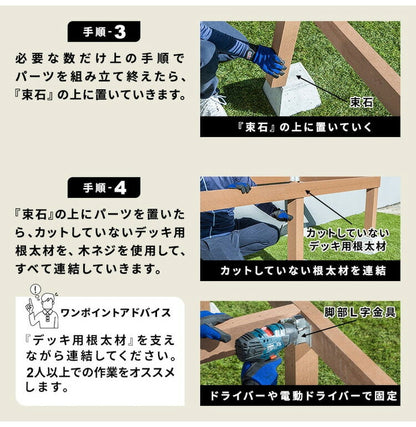 手順-3

必要な数だけ上の手順でパーツを組み立て終えたら、『束石』の上に置いていきます。

束石

『束石』の上に置いていく

手順-4

『束石』の上にパーツを置いたら、カットしていないデッキ用根太材を、木ネジを使用して、すべて連結していきます。

カットしていないデッキ用根太材

カットしていない根太材を連結

ワンポイントアドバイス

『デッキ用根太材』を支えながら連結してください。2人以上での作業をオススメします。

脚部L字金具

ドライバーや電動ドライバーで固定