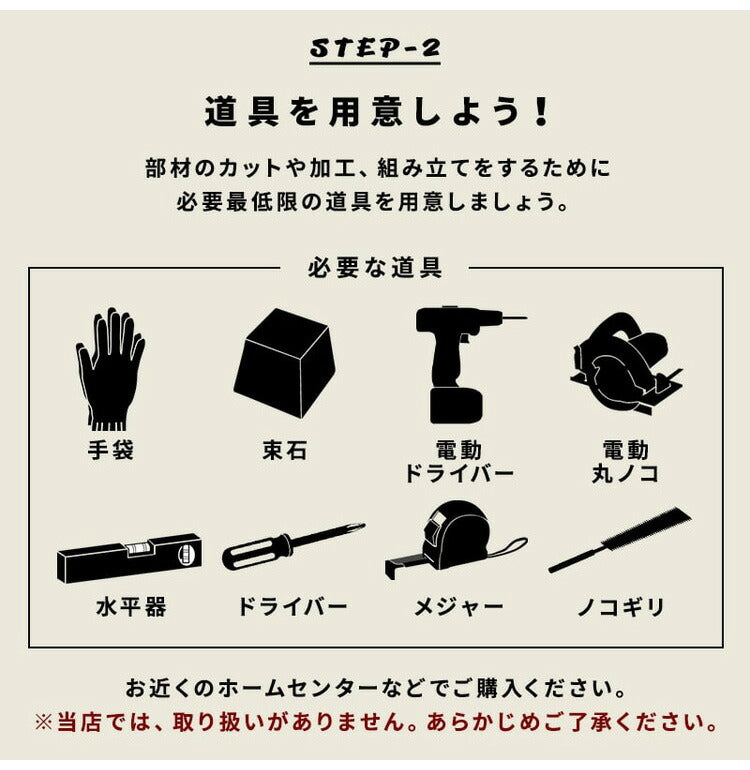 STEP-2

道具を用意しよう！

部材のカットや加工、組み立てをするために
必要最低限の道具を用意しましょう。

必要な道具

手袋

束石

電動
ドライバー

電動
丸ノコ

水平器

ドライバー

メジャー

ノコギリ

お近くのホームセンターなどでご購入ください。
※当店では、取り扱いがありません。あらかじめご了承ください。