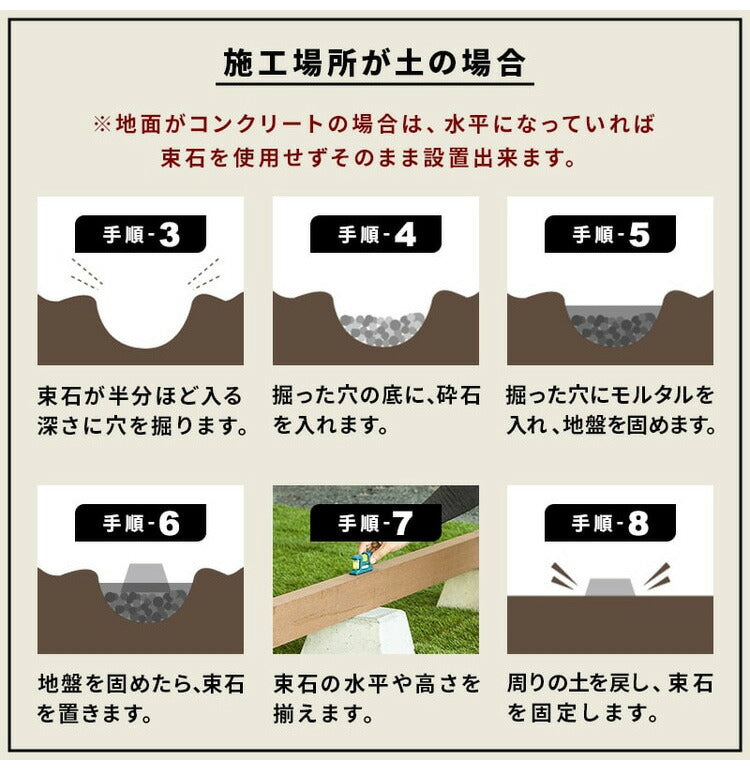 施工場所が土の場合

※地面がコンクリートの場合は、水平になっていれば束石を使用せずそのまま設置出来ます。

手順-3

束石が半分ほど入る深さに穴を掘ります。

手順-4

掘った穴の底に、砕石を入れます。

手順-5

掘った穴にモルタルを入れ、地盤を固めます。

手順-6

地盤を固めたら、束石を置きます。

手順-7

束石の水平や高さを揃えます。

手順-8

周りの土を戻し、束石を固定します。