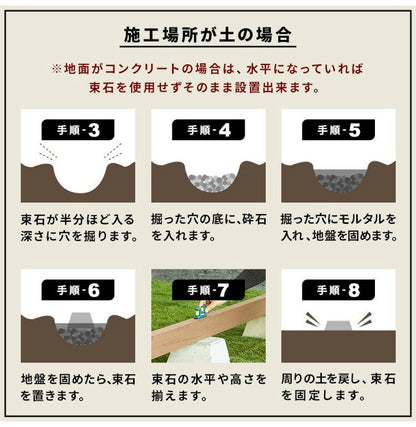 施工場所が土の場合

※地面がコンクリートの場合は、水平になっていれば束石を使用せずそのまま設置出来ます。

手順-3

束石が半分ほど入る深さに穴を掘ります。

手順-4

掘った穴の底に、砕石を入れます。

手順-5

掘った穴にモルタルを入れ、地盤を固めます。

手順-6

地盤を固めたら、束石を置きます。

手順-7

束石の水平や高さを揃えます。

手順-8

周りの土を戻し、束石を固定します。