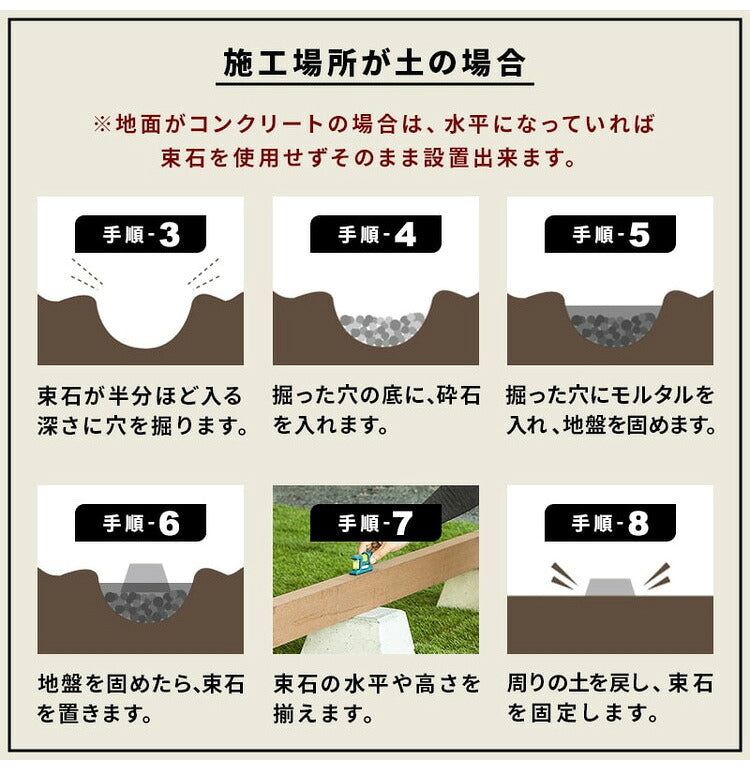 施工場所が土の場合

※地面がコンクリートの場合は、水平になっていれば束石を使用せずそのまま設置出来ます。

手順-3

束石が半分ほど入る深さに穴を掘ります。

手順-4

掘った穴の底に、砕石を入れます。

手順-5

掘った穴にモルタルを入れ、地盤を固めます。

手順-6

地盤を固めたら、束石を置きます。

手順-7

束石の水平や高さを揃えます。

手順-8

周りの土を戻し、束石を固定します。