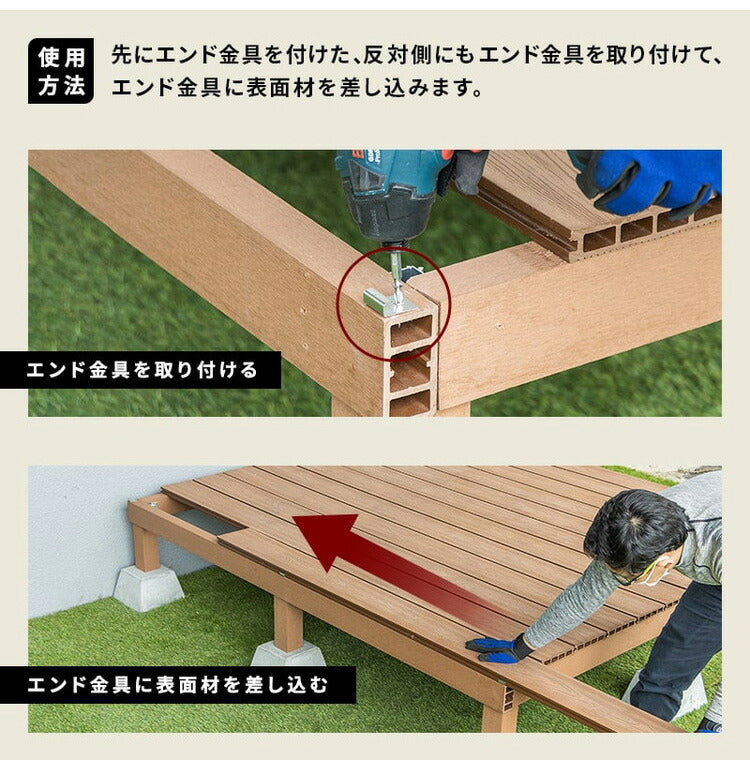 使用方法

先にエンド金具を付けた、反対側にもエンド金具を取り付けて、エンド金具に表面材を差し込みます。

エンド金具を取り付ける

エンド金具に表面材を差し込む