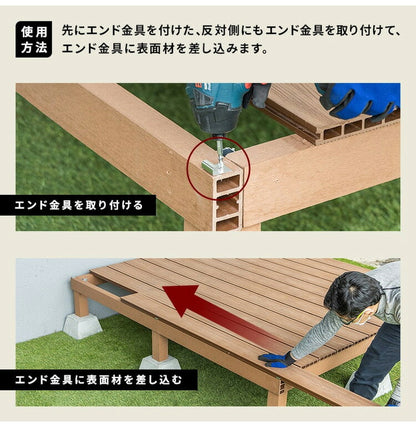 使用方法

先にエンド金具を付けた、反対側にもエンド金具を取り付けて、エンド金具に表面材を差し込みます。

エンド金具を取り付ける

エンド金具に表面材を差し込む