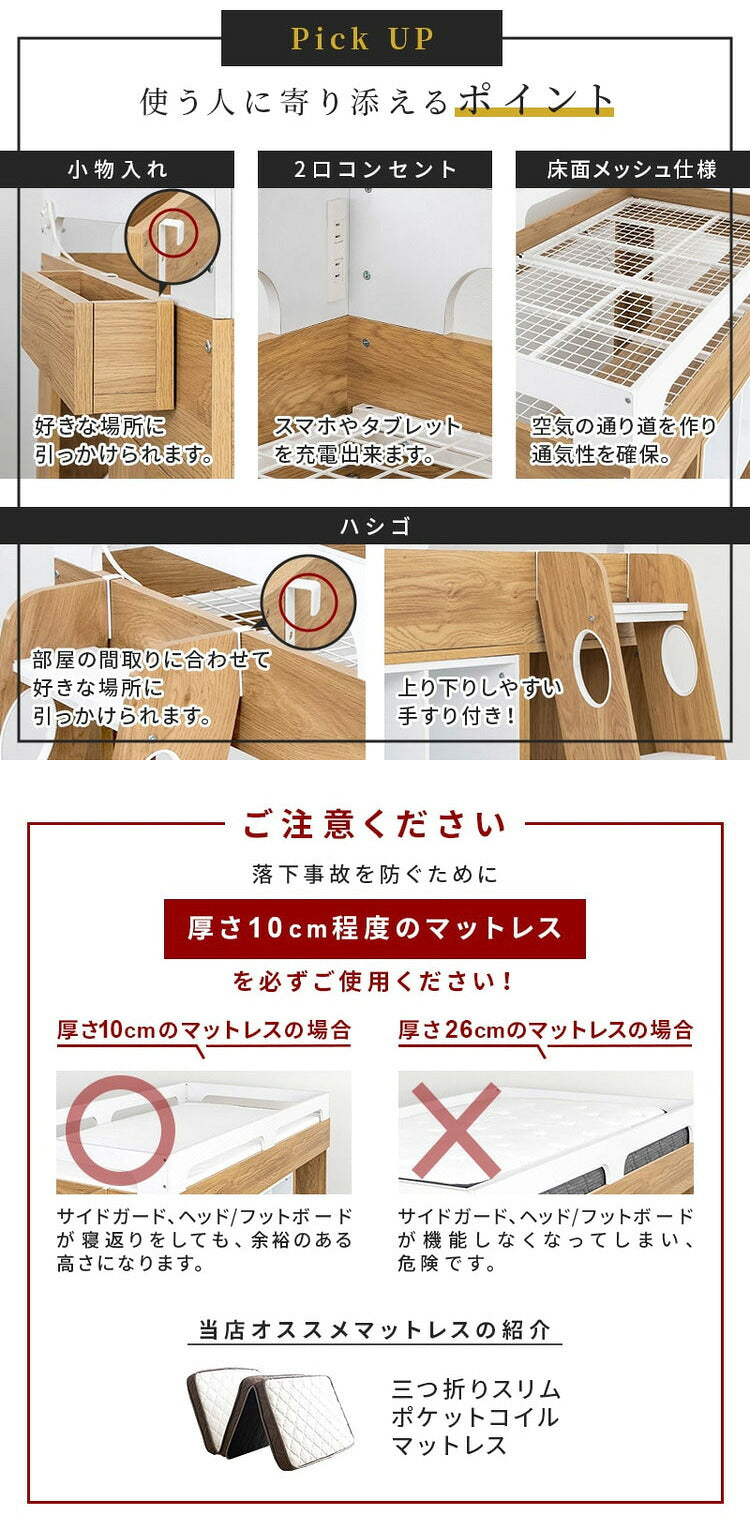 Pick UP

使う人に寄り添えるポイント

小物入れ

好きな場所に引っかけられます。

2口コンセント

スマホやタブレットを充電出来ます。

床面メッシュ仕様

空気の通り道を作り通気性を確保。

ハシゴ

部屋の間取りに合わせて好きな場所に引っかけられます。

上り下りしやすい手すり付き！

ご注意ください

落下事故を防ぐために

厚さ10cm程度のマットレス

を必ずご使用ください！

厚さ10cmのマットレスの場合

サイドガード、ヘッド/フットボードが寝返りをしても、余裕のある高さになります。

厚さ26cmのマットレスの場合

サイドガード、ヘッド/フットボードが機能しなくなってしまい、危険です。

当店オススメマットレスの紹介

三つ折りスリムポケットコイルマットレス