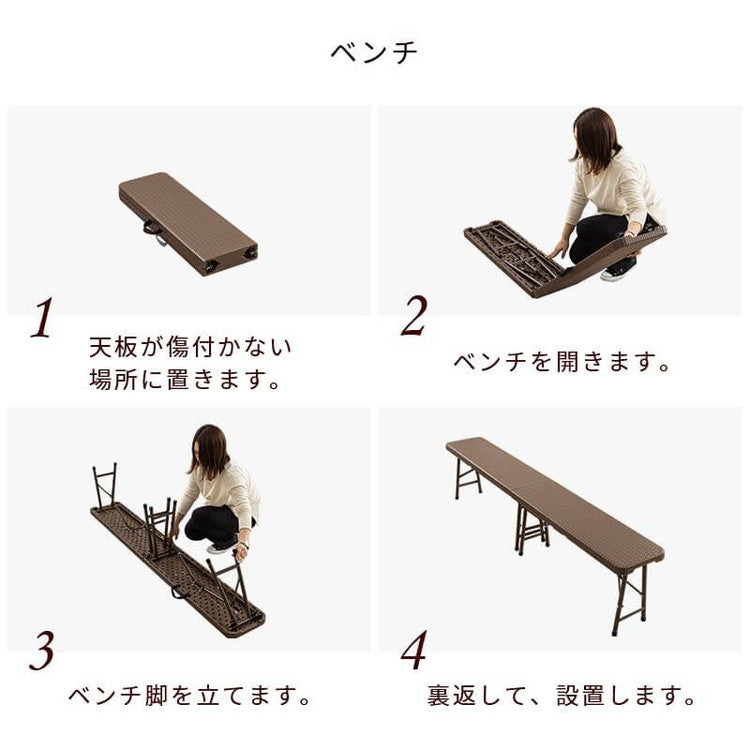 ベンチ

1
天板が傷付かない場所に置きます。

2
ベンチを開きます。

3
ベンチ脚を立てます。

4
裏返して、設置します。