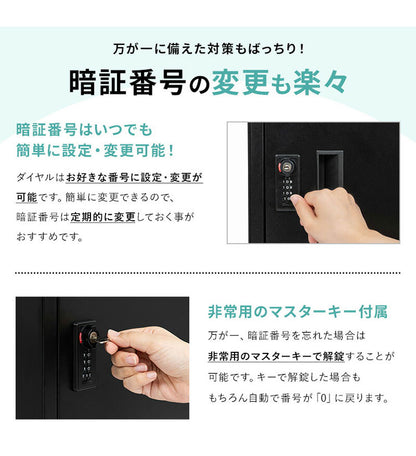 万が一に備えた対策もばっちり！

暗証番号の変更も楽々

暗証番号はいつでも簡単に設定・変更可能！

ダイヤルはお好きな番号に設定・変更が可能です。簡単に変更できるので、暗証番号は定期的に変更しておく事がおすすめです。

非常用のマスターキー付属

万が一、暗証番号を忘れた場合は非常用のマスターキーで解錠することが可能です。キーで解錠した場合ももちろん自動で番号が「0」に戻ります。