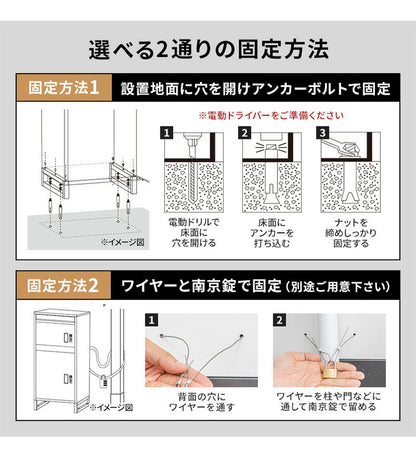 選べる2通りの固定方法

固定方法1 設置地面に穴を開けアンカーボルトで固定

※電動ドライバーをご準備ください

※イメージ図

1
電動ドリルで床面に穴を開ける

2
床面にアンカーを打ち込む

3
ナットを締めしっかり固定する

固定方法2 ワイヤーと南京錠で固定（別途ご用意下さい）

※イメージ図

1
背面の穴にワイヤーを通す

2
ワイヤーを柱や門などに通して南京錠で留める