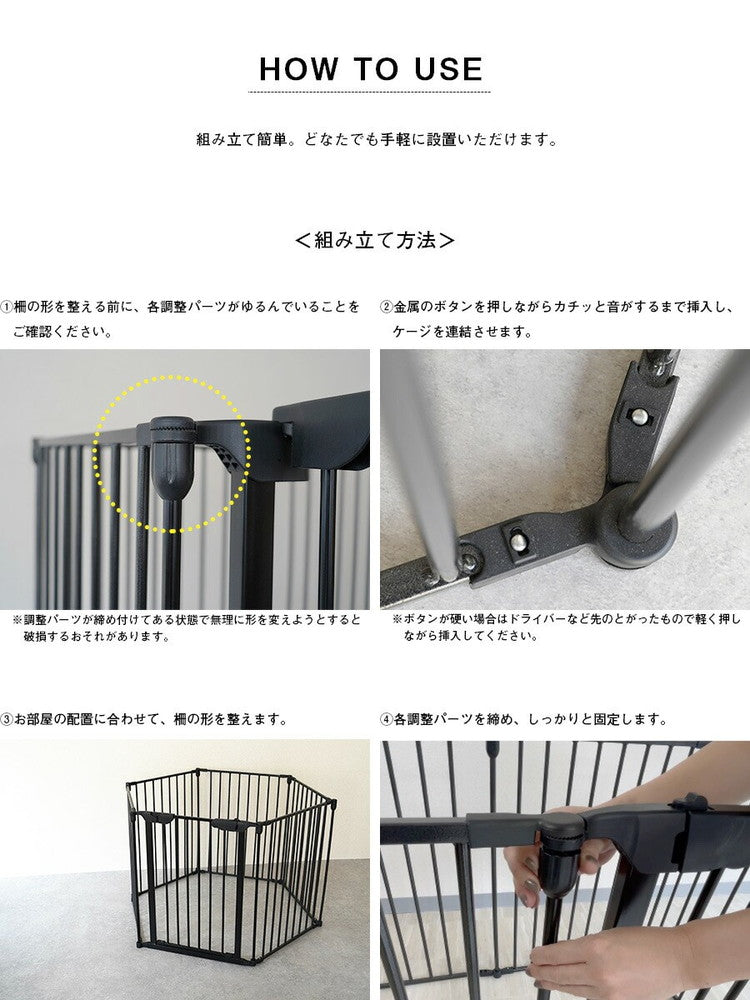 HOW TO USE

組み立て簡単。どなたでも手軽に設置いただけます。

＜組み立て方法＞

①柵の形を整える前に、各調整パーツがゆるんでいることをご確認ください。

※調整パーツが締め付けてある状態で無理に形を変えようとすると破損するおそれがあります。

②金属のボタンを押しながらカチッと音がするまで挿入し、ケージを連結させます。

※ボタンが硬い場合はドライバーなど先のとがったもので軽く押しながら挿入してください。

③お部屋の配置に合わせて、柵の形を整えます。

④各調整パーツを締め、しっかりと固定します。