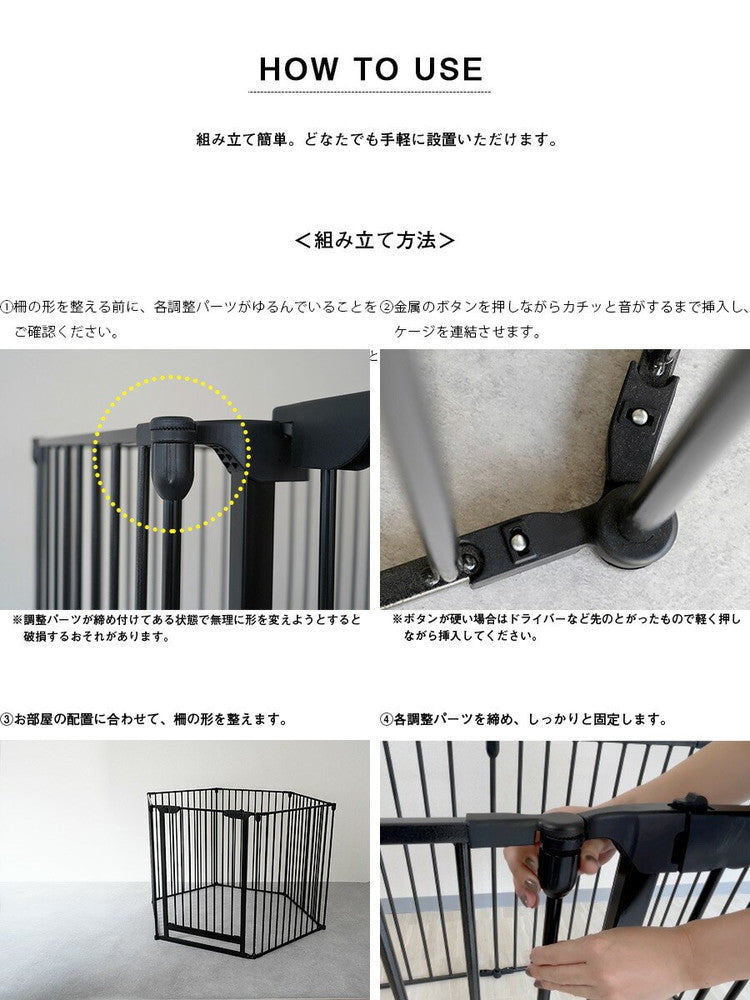 HOW TO USE

組み立て簡単。どなたでも手軽に設置いただけます。

＜組み立て方法＞

①柵の形を整える前に、各調整パーツがゆるんでいることをご確認ください。

※調整パーツが締め付けてある状態で無理に形を変えようとすると破損するおそれがあります。

②金属のボタンを押しながらカチッと音がするまで挿入し、ケージを連結させます。

※ボタンが硬い場合はドライバーなど先のとがったもので軽く押しながら挿入してください。

③お部屋の配置に合わせて、柵の形を整えます。

④各調整パーツを締め、しっかりと固定します。