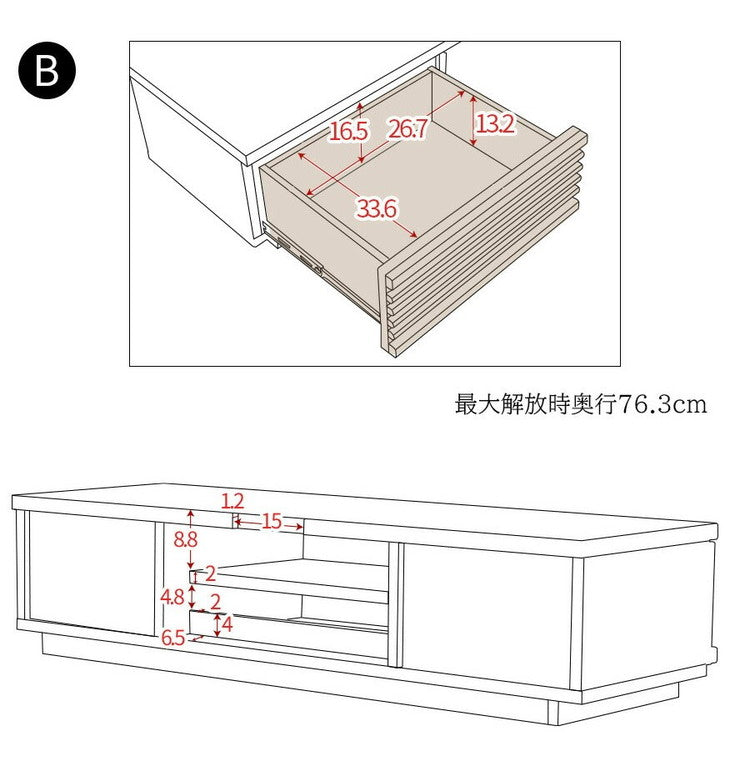 B

16.5 26.7 13.2

33.6

最大解放時奥行76.3cm

1.2
15
8.8
2
4.8
2
4
6.5