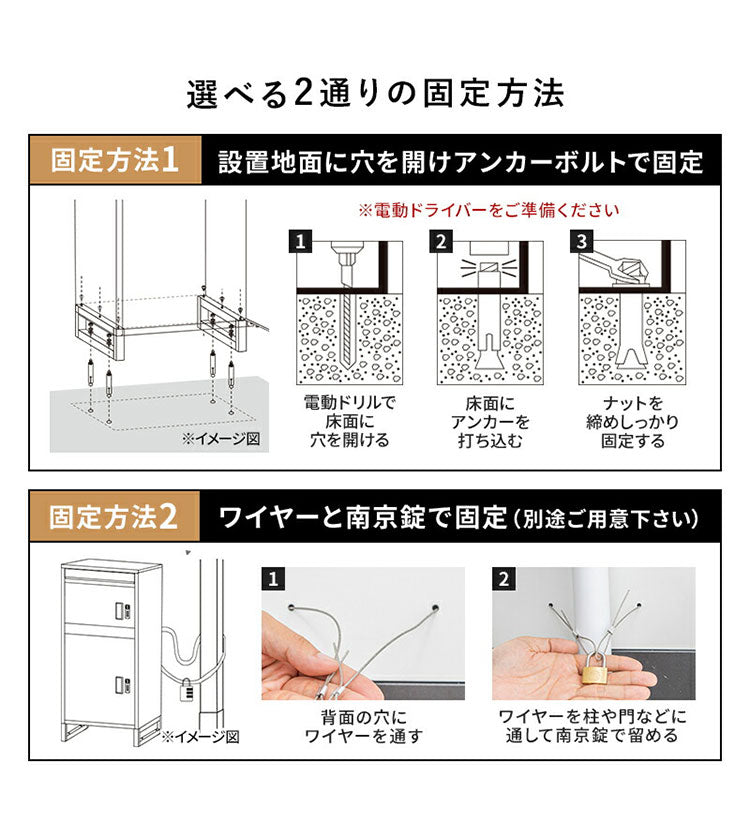 選べる2通りの固定方法

固定方法1 設置地面に穴を開けアンカーボルトで固定

※電動ドライバーをご準備ください

※イメージ図

1
電動ドリルで床面に穴を開ける

2
床面にアンカーを打ち込む

3
ナットを締めしっかり固定する

固定方法2 ワイヤーと南京錠で固定(別途ご用意下さい)

※イメージ図

1
背面の穴にワイヤーを通す

2
ワイヤーを柱や門などに通して南京錠で留める