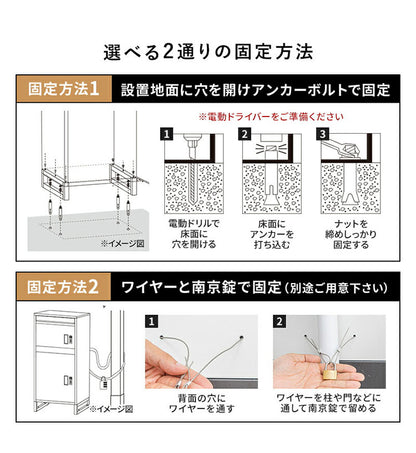 選べる2通りの固定方法

固定方法1 設置地面に穴を開けアンカーボルトで固定

※電動ドライバーをご準備ください

※イメージ図

1
電動ドリルで床面に穴を開ける

2
床面にアンカーを打ち込む

3
ナットを締めしっかり固定する

固定方法2 ワイヤーと南京錠で固定(別途ご用意下さい)

※イメージ図

1
背面の穴にワイヤーを通す

2
ワイヤーを柱や門などに通して南京錠で留める