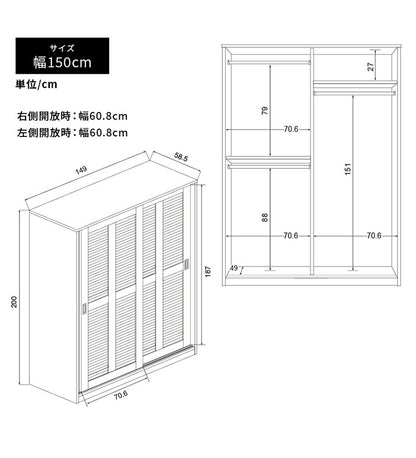 サイズ
幅150cm

単位/cm

右側開放時：幅60.8cm
左側開放時：幅60.8cm

149
58.5
200
187
70.6

27
79
70.6
151
88
70.6
70.6
49