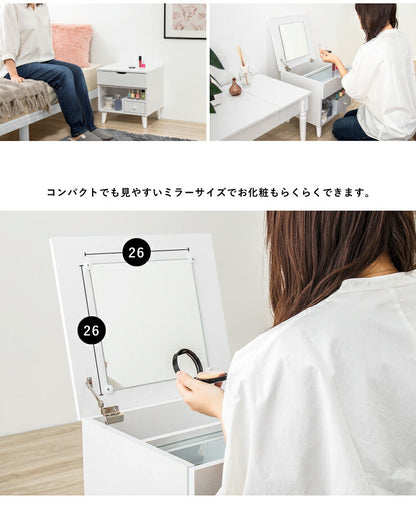 コンパクトでも見やすいミラーサイズでお化粧もらくらくできます。

26

26