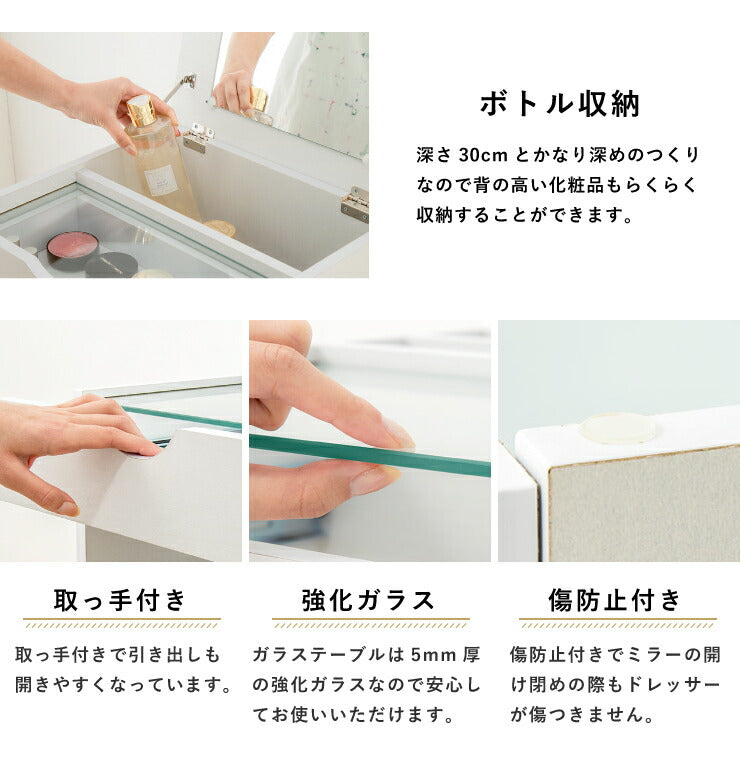 ボトル収納

深さ 30cm とかなり深めのつくりなので背の高い化粧品もらくらく収納することができます。

取っ手付き

取っ手付きで引き出しも開きやすくなっています。

強化ガラス

ガラステーブルは 5mm 厚の強化ガラスなので安心してお使いいただけます。

傷防止付き

傷防止付きでミラーの開け閉めの際もドレッサーが傷つきません。