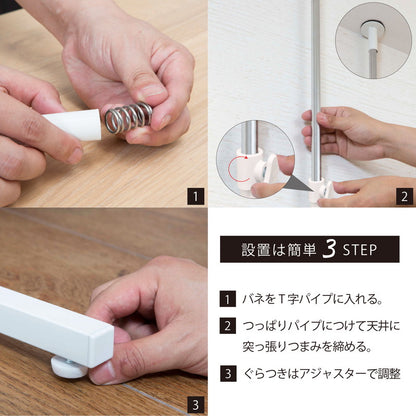 1

2

3

設置は簡単 3 STEP

1 バネをT字パイプに入れる。

2 つっぱりパイプにつけて天井に突っ張りつまみを締める。

3 ぐらつきはアジャスターで調整