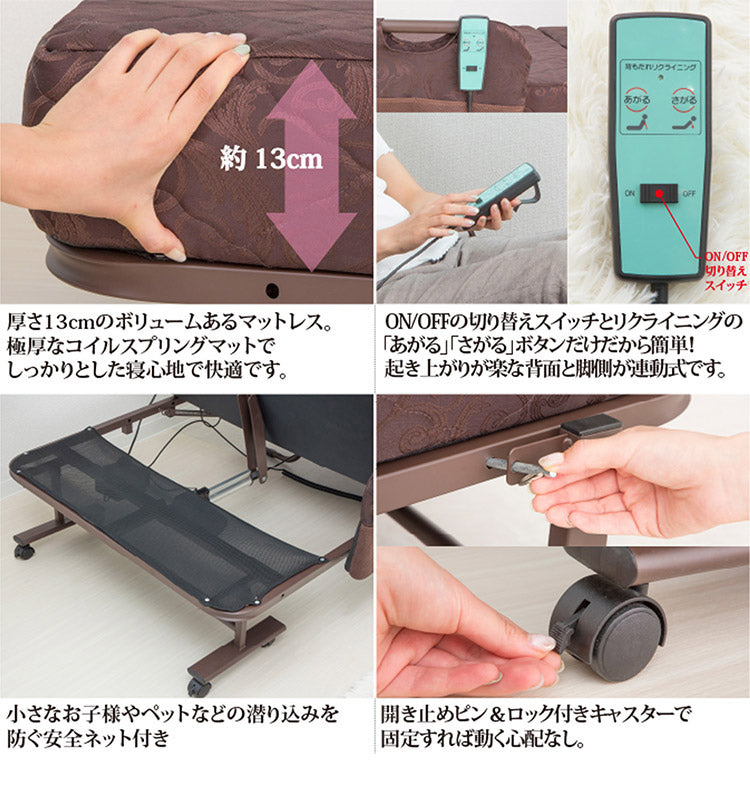 約 13cm

背もたれリクライニング

あがる

さがる

ON

OFF

ON/OFF
切り替え
スイッチ

厚さ13cmのボリュームあるマットレス。極厚なコイルスプリングマットでしっかりとした寝心地で快適です。

ON/OFFの切り替えスイッチとリクライニングの「あがる」「さがる」ボタンだけだから簡単！起き上がりが楽な背面と脚側が連動式です。

小さなお子様やペットなどの潜り込みを防ぐ安全ネット付き

開き止めピン＆ロック付きキャスターで固定すれば動く心配なし。