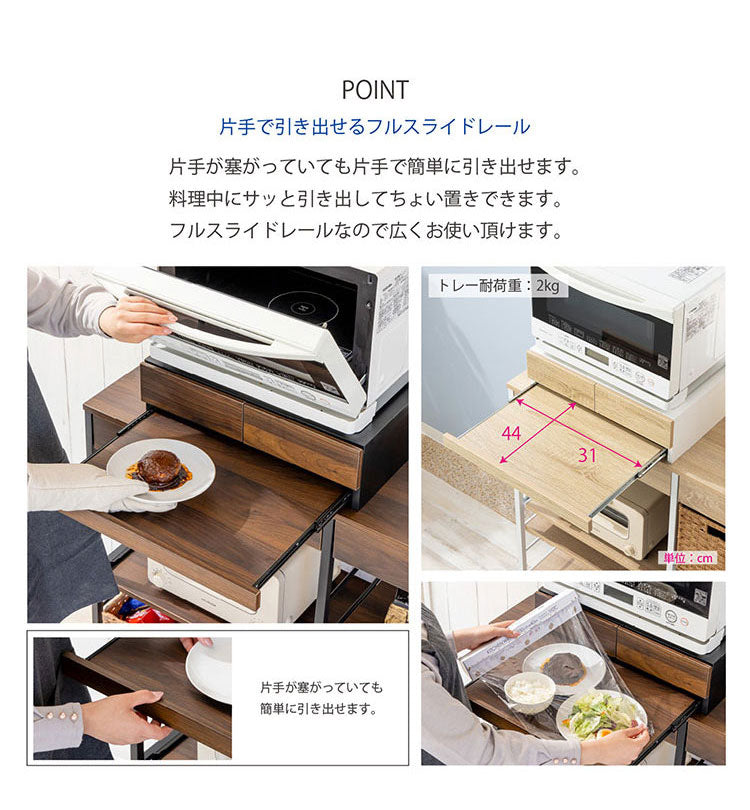 POINT

片手で引き出せるフルスライドレール

片手が塞がっていても片手で簡単に引き出せます。
料理中にサッと引き出してちょい置きできます。
フルスライドレールなので広くお使い頂けます。

トレー耐荷重：2kg

44

31

単位：cm

片手が塞がっていても
簡単に引き出せます。