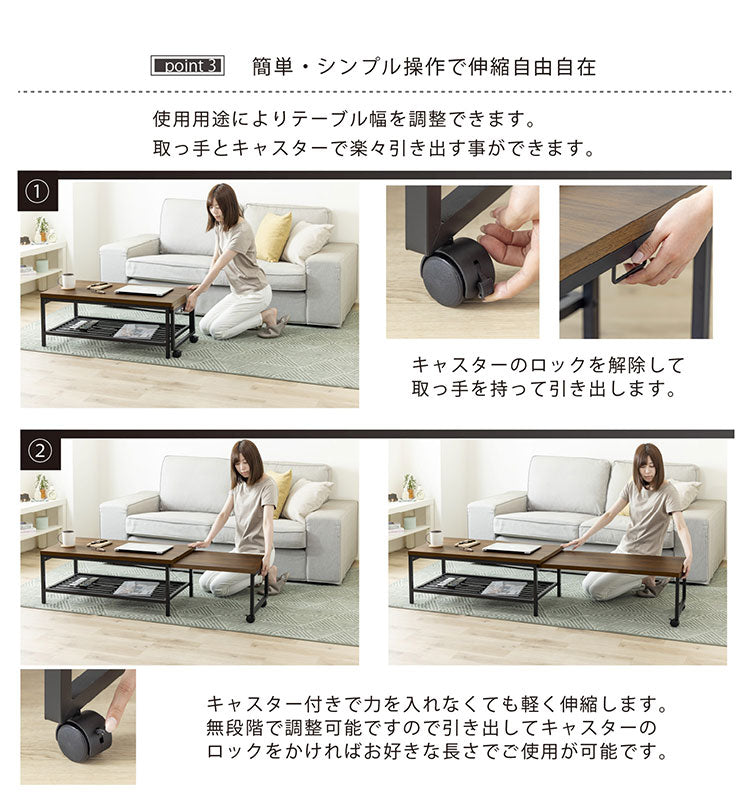 point 3 簡単・シンプル操作で伸縮自由自在

使用用途によりテーブル幅を調整できます。
取っ手とキャスターで楽々引き出す事ができます。

①

キャスターのロックを解除して
取っ手を持って引き出します。

②

キャスター付きで力を入れなくても軽く伸縮します。
無段階で調整可能ですので引き出してキャスターの
ロックをかければお好きな長さでご使用が可能です。