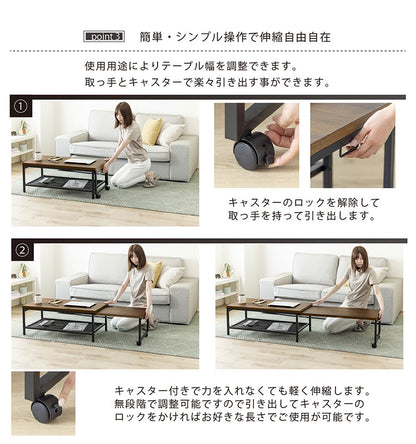 point 3 簡単・シンプル操作で伸縮自由自在

使用用途によりテーブル幅を調整できます。
取っ手とキャスターで楽々引き出す事ができます。

①

キャスターのロックを解除して
取っ手を持って引き出します。

②

キャスター付きで力を入れなくても軽く伸縮します。
無段階で調整可能ですので引き出してキャスターの
ロックをかければお好きな長さでご使用が可能です。