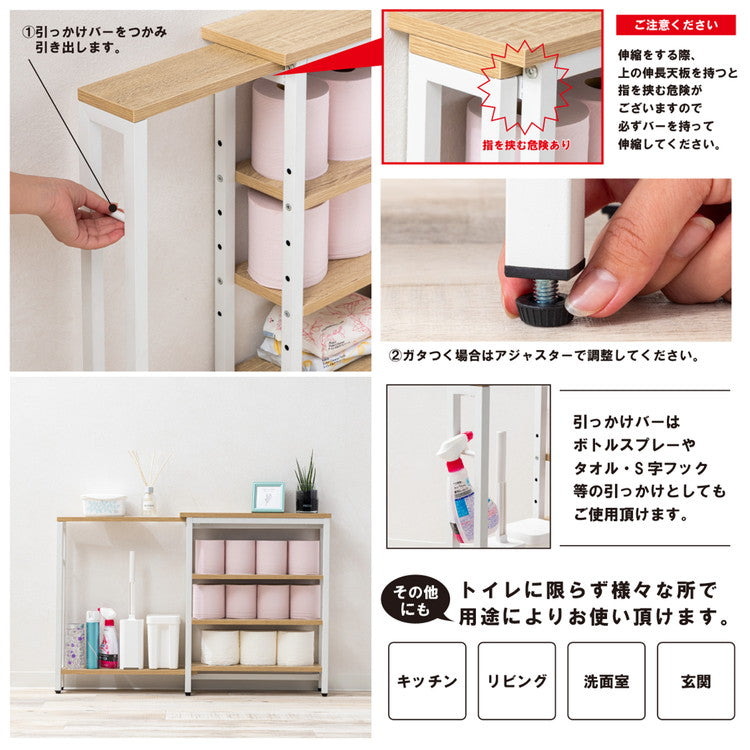 ①引っかけバーをつかみ引き出します。

指を挟む危険あり

ご注意ください

伸縮をする際、上の伸長天板を持つと指を挟む危険がございますので必ずバーを持って伸縮してください。

②ガタつく場合はアジャスターで調整してください。

引っかけバーはボトルスプレーやタオル・S字フック等の引っかけとしてもご使用頂けます。

その他にも

トイレに限らず様々な所で用途によりお使い頂けます。

キッチン

リビング

洗面室

玄関