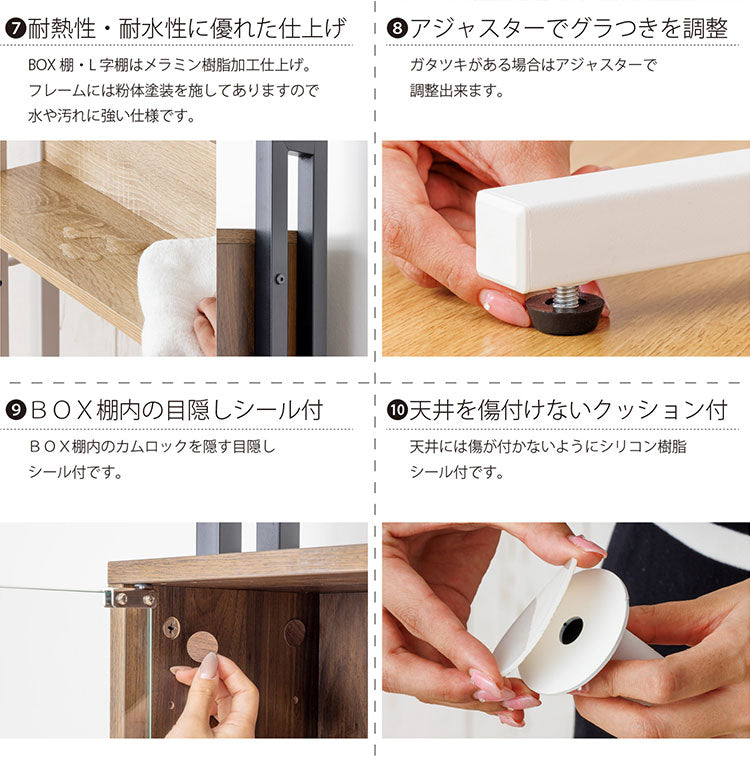 ❼耐熱性・耐水性に優れた仕上げ

BOX 棚・L 字棚はメラミン樹脂加工仕上げ。フレームには粉体塗装を施してありますので水や汚れに強い仕様です。

❽アジャスターでグラつきを調整

ガタツキがある場合はアジャスターで調整出来ます。

❾ＢＯＸ棚内の目隠しシール付

ＢＯＸ棚内のカムロックを隠す目隠しシール付です。

❿天井を傷付けないクッション付

天井には傷が付かないようにシリコン樹脂シール付です。